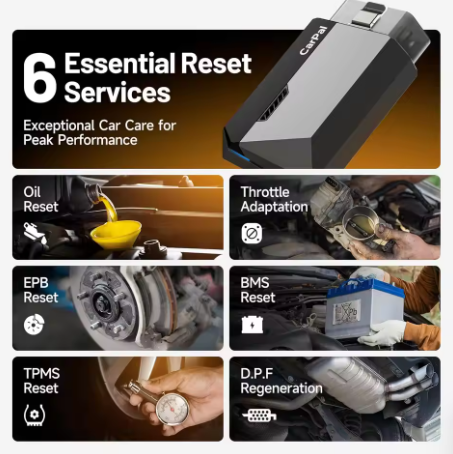 6 Essential Reset Services

Exceptional Car Care for Peak Performance

CarPal

Oil Reset

Throttle Adaptation

EPB Reset

BMS Reset

TPMS Reset

D.P.F Regeneration